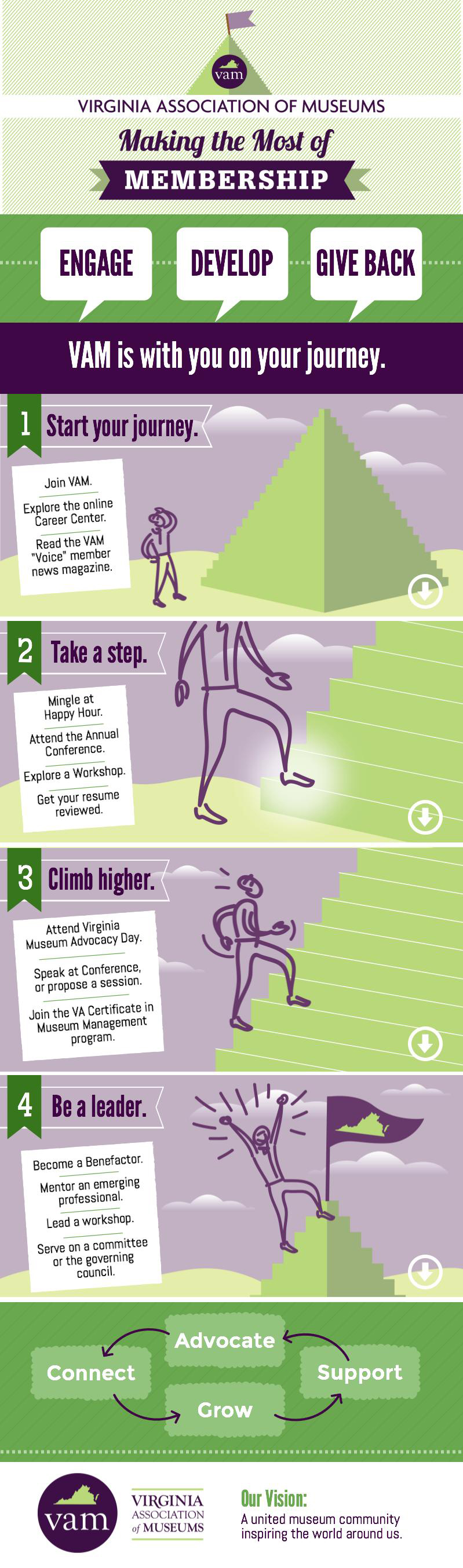 vam

VIRGINIA ASSOCIATION OF MUSEUMS

Making the Most of

MEMBERSHIP

ENGAGE

DEVELOP

GIVE BACK

VAM is with you on your journey.

1 Start your journey.

Join VAM.

Explore the online Career Center.

Read the VAM "Voice" member news magazine.

2 Take a step.

Mingle at Happy Hour.

Attend the Annual Conference.

Explore a Workshop.

Get your resume reviewed.

3 Climb higher.

Attend Virginia Museum Advocacy Day.

Speak at Conference, or propose a session.

Join the VA Certificate in Museum Management program.

4 Be a leader.

Become a Benefactor.

Mentor an emerging professional.

Lead a workshop.

Serve on a committee or the governing council.

Advocate

Connect

Support

Grow

vam

VIRGINIA ASSOCIATION of MUSEUMS

Our Vision:

A united museum community inspiring the world around us.