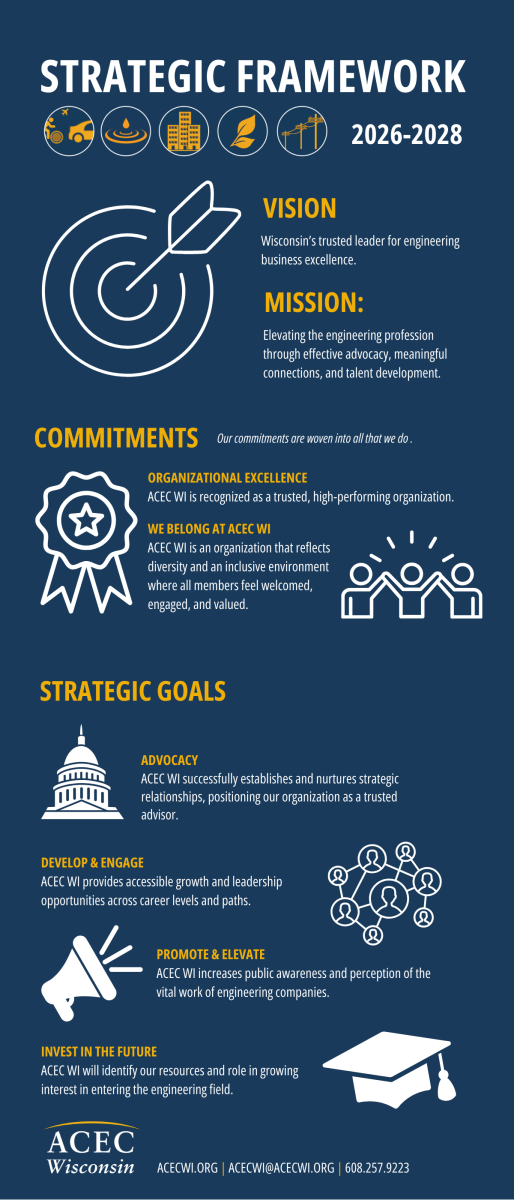 STRATEGIC FRAMEWORK

2026-2028

VISION

Wisconsin's trusted leader for engineering business excellence.

MISSION:

Elevating the engineering profession through effective advocacy, meaningful connections, and talent development.

COMMITMENTS

Our commitments are woven into all that we do .

ORGANIZATIONAL EXCELLENCE

ACEC WI is recognized as a trusted, high-performing organization.

WE BELONG AT ACEC WI

ACEC WI is an organization that reflects diversity and an inclusive environment where all members feel welcomed, engaged, and valued.

STRATEGIC GOALS

ADVOCACY

ACEC WI successfully establishes and nurtures strategic relationships, positioning our organization as a trusted advisor.

DEVELOP & ENGAGE

ACEC WI provides accessible growth and leadership opportunities across career levels and paths.

PROMOTE & ELEVATE

ACEC WI increases public awareness and perception of the vital work of engineering companies.

INVEST IN THE FUTURE

ACEC WI will identify our resources and role in growing interest in entering the engineering field.

ACEC Wisconsin

ACECWI.ORG | ACECWI@ACECWI.ORG | 608.257.9223