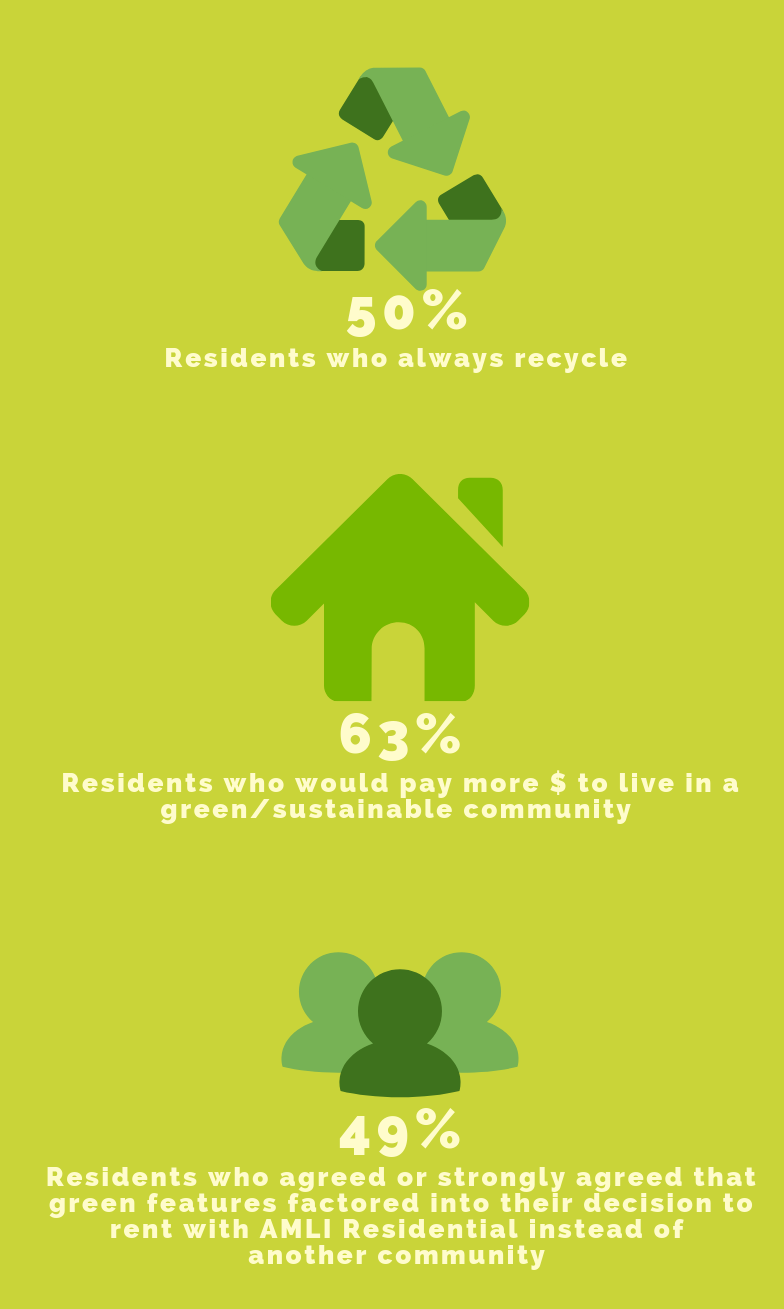 50%
Residents who always recycle

63%
Residents who would pay more $ to live in a green/sustainable community

49%
Residents who agreed or strongly agreed that green features factored into their decision to rent with AMLI Residential instead of another community